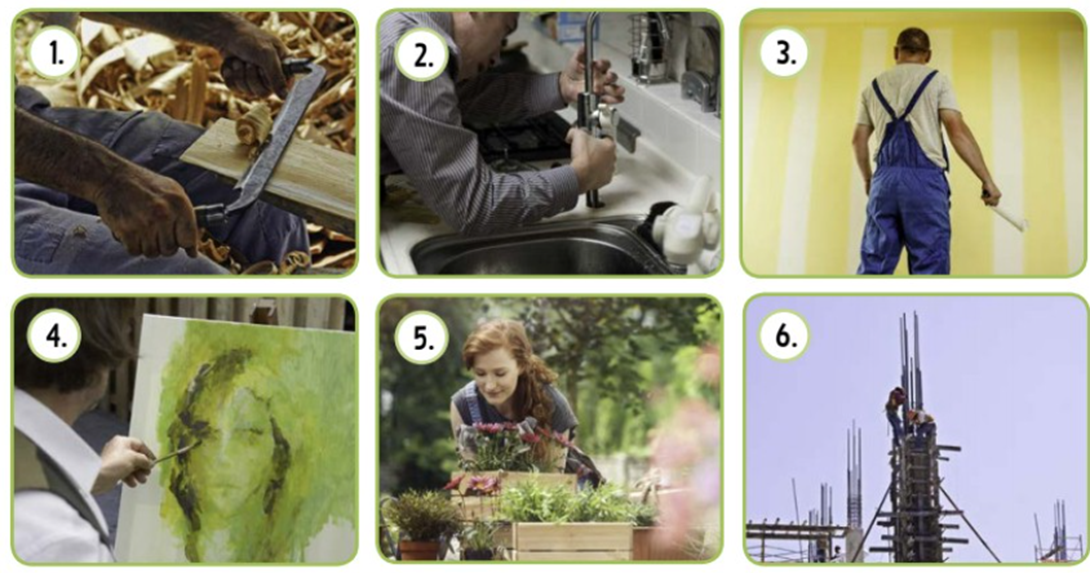 1.

2.

3.

4.

5.

6.